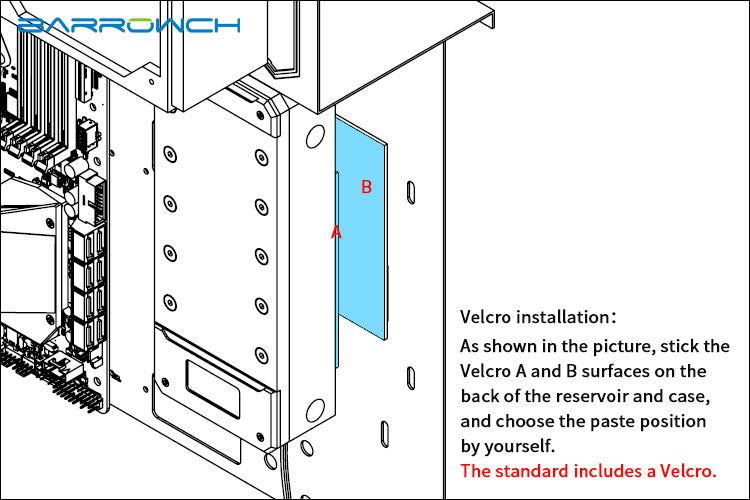 BARROWCH

B

A

Velcro installation:
As shown in the picture, stick the Velcro A and B surfaces on the back of the reservoir and case, and choose the paste position by yourself.
The standard includes a Velcro.