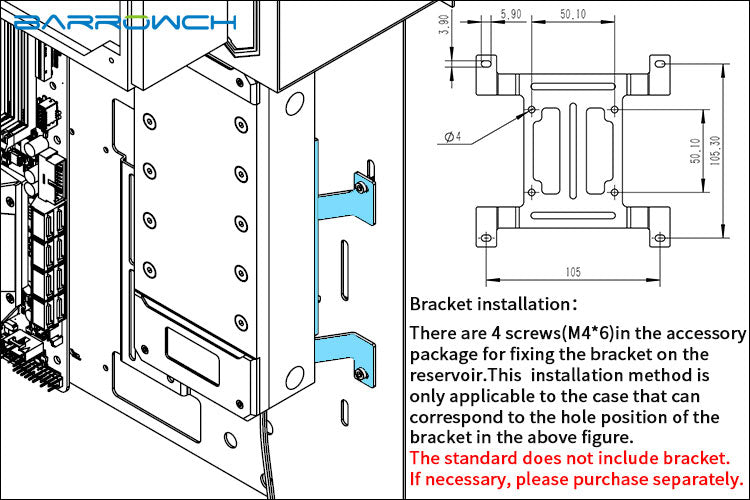 BARROWCH

3.90
5.90
50.10
Ø4
50.10
105.30
105

Bracket installation：

There are 4 screws(M4*6)in the accessory package for fixing the bracket on the reservoir.This installation method is only applicable to the case that can correspond to the hole position of the bracket in the above figure.
The standard does not include bracket.
If necessary, please purchase separately.