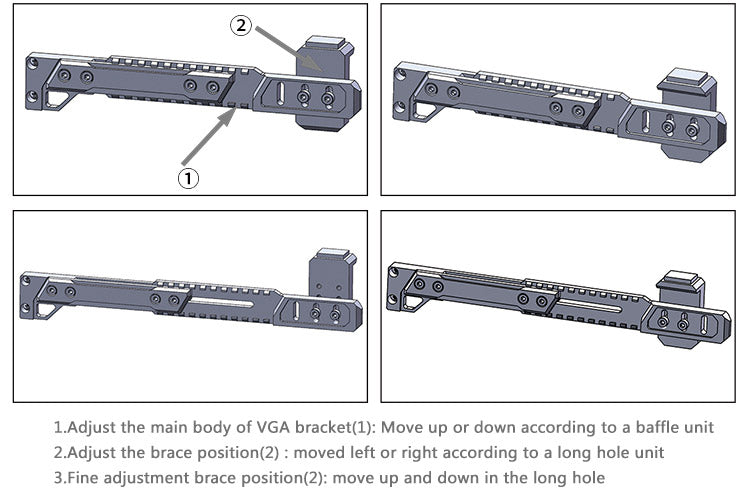 ②

①

1.Adjust the main body of VGA bracket(1): Move up or down according to a baffle unit
2.Adjust the brace position(2) : moved left or right according to a long hole unit
3.Fine adjustment brace position(2): move up and down in the long hole