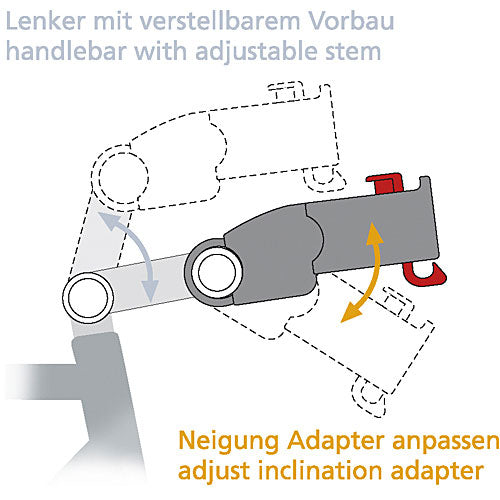 Lenker mit verstellbarem Vorbau
handlebar with adjustable stem

Neigung Adapter anpassen
adjust inclination adapter